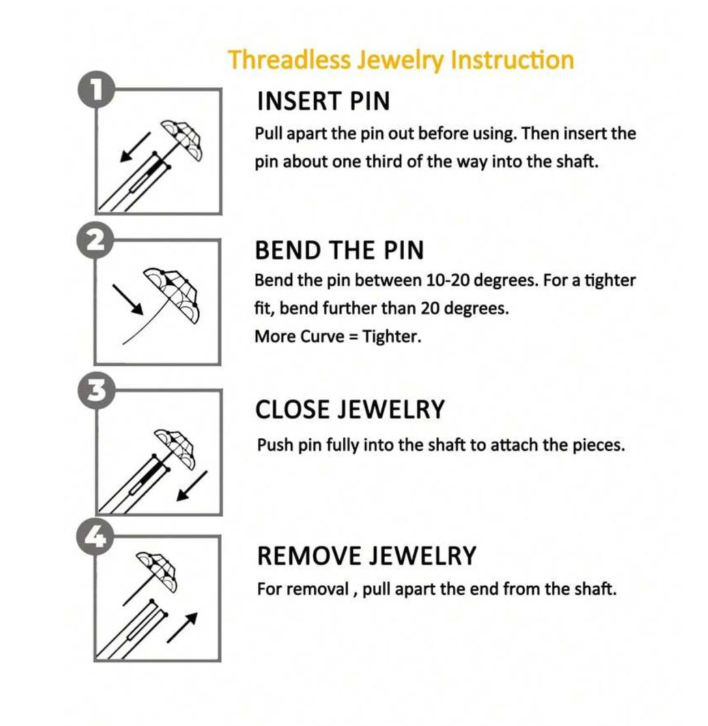 Threadless Jewelry Instruction

1

INSERT PIN

Pull apart the pin out before using. Then insert the pin about one third of the way into the shaft.

2

BEND THE PIN

Bend the pin between 10-20 degrees. For a tighter fit, bend further than 20 degrees.
More Curve = Tighter.

3

CLOSE JEWELRY

Push pin fully into the shaft to attach the pieces.

4

REMOVE JEWELRY

For removal , pull apart the end from the shaft.