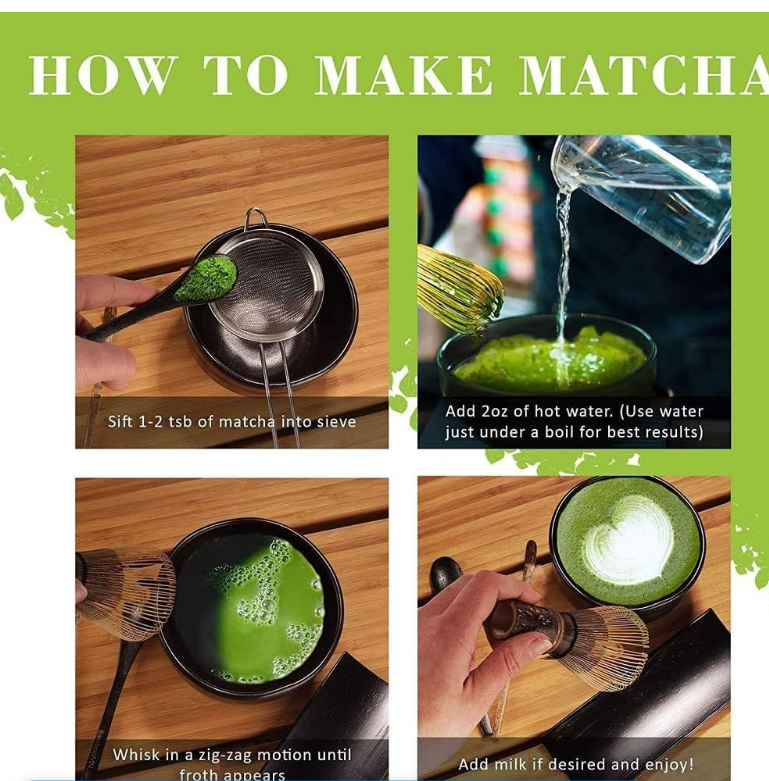 HOW TO MAKE MATCHA

Sift 1-2 tsb of matcha into sieve

Add 2oz of hot water. (Use water just under a boil for best results)

Whisk in a zig-zag motion until froth appears

Add milk if desired and enjoy!