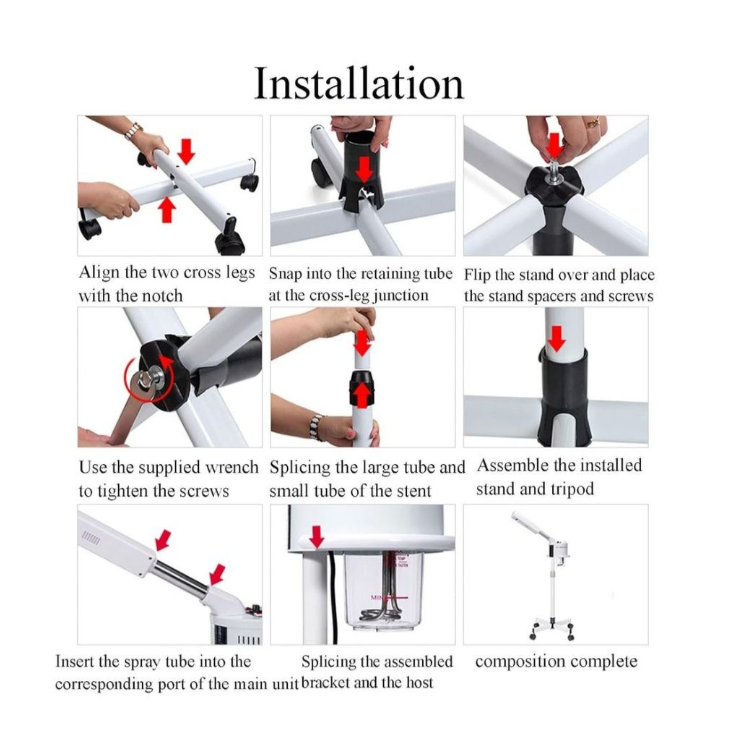 Installation

Align the two cross legs with the notch

Snap into the retaining tube at the cross-leg junction

Flip the stand over and place the stand spacers and screws

Use the supplied wrench to tighten the screws

Splicing the large tube and small tube of the stent

Assemble the installed stand and tripod

MIN

Insert the spray tube into the corresponding port of the main unit

Splicing the assembled bracket and the host

composition complete